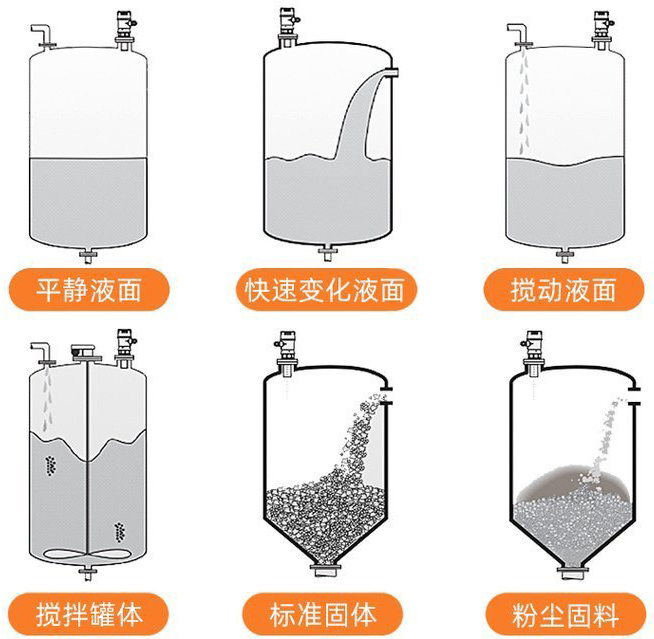 平静液面

快速变化液面

搅动液面

搅拌罐体

标准固体

粉尘固料